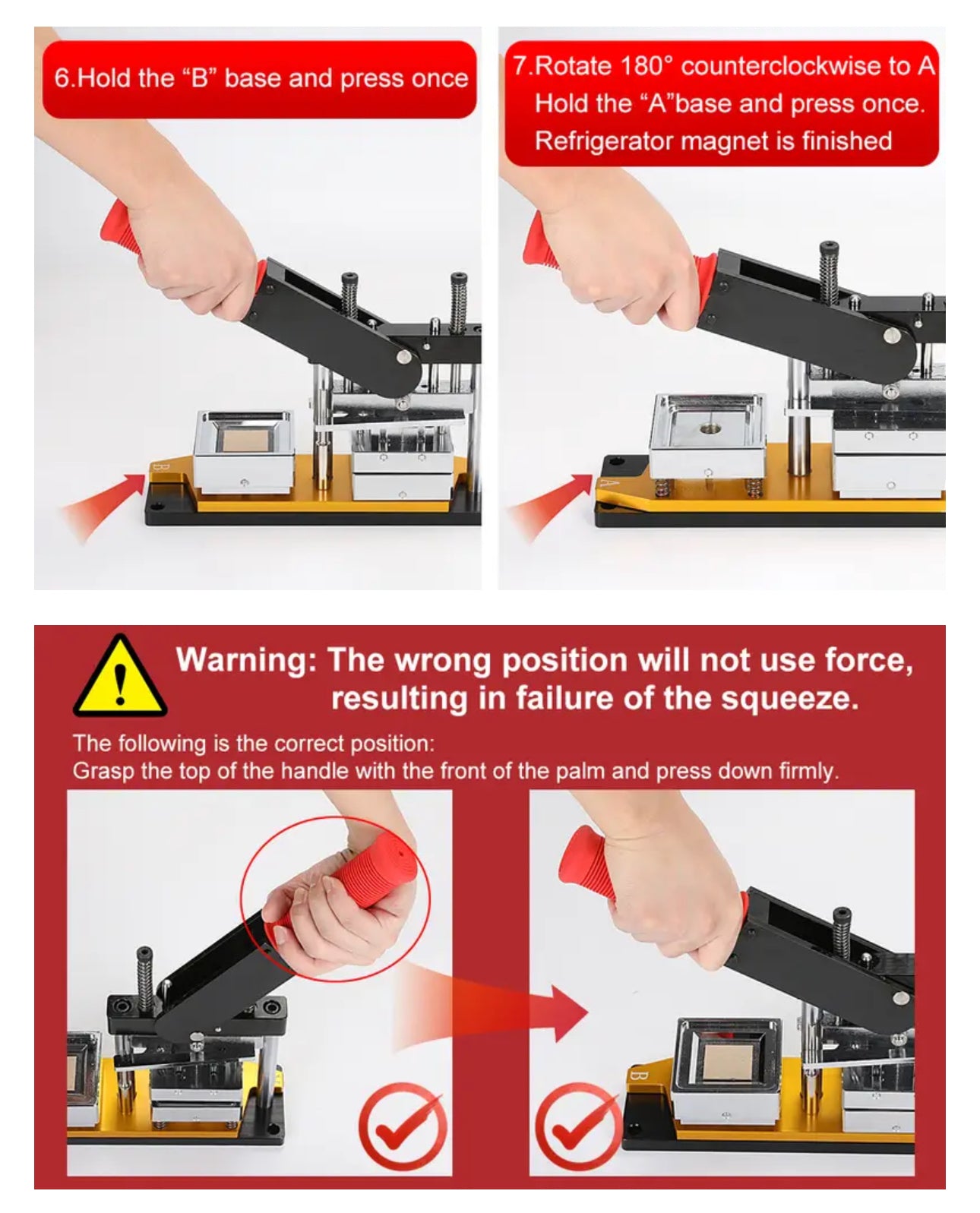 6.Hold the “B” base and press once

B

7.Rotate 180° counterclockwise to A
Hold the “A”base and press once.
Refrigerator magnet is finished

A

Warning: The wrong position will not use force, resulting in failure of the squeeze.

The following is the correct position:
Grasp the top of the handle with the front of the palm and press down firmly.

B